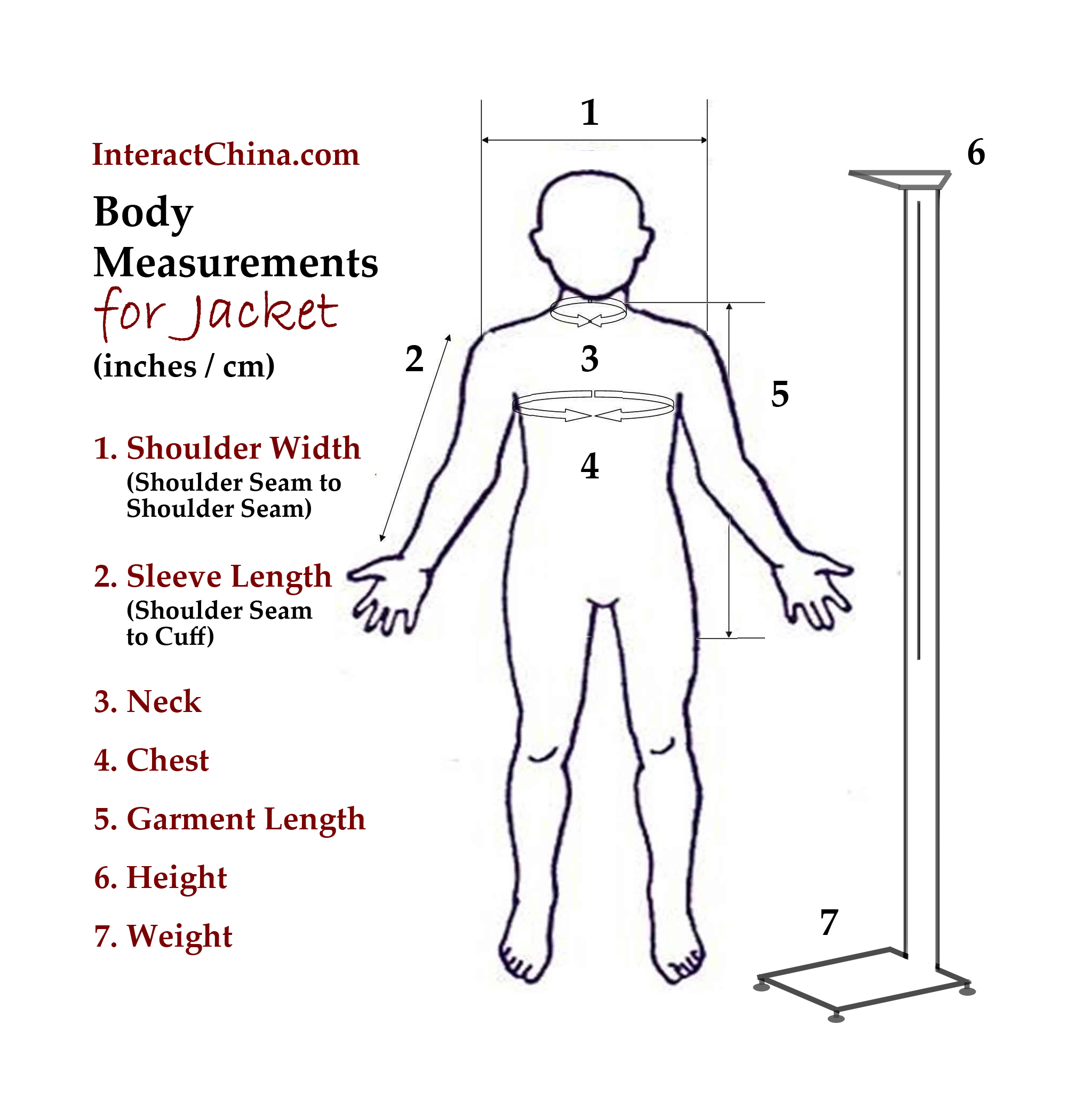 InteractChina.com

Body Measurements for Jacket (inches / cm)

1. Shoulder Width
(Shoulder Seam to Shoulder Seam)

2. Sleeve Length
(Shoulder Seam to Cuff)

3. Neck

4. Chest

5. Garment Length

6. Height

7. Weight

1

2

3

4

5

6

7