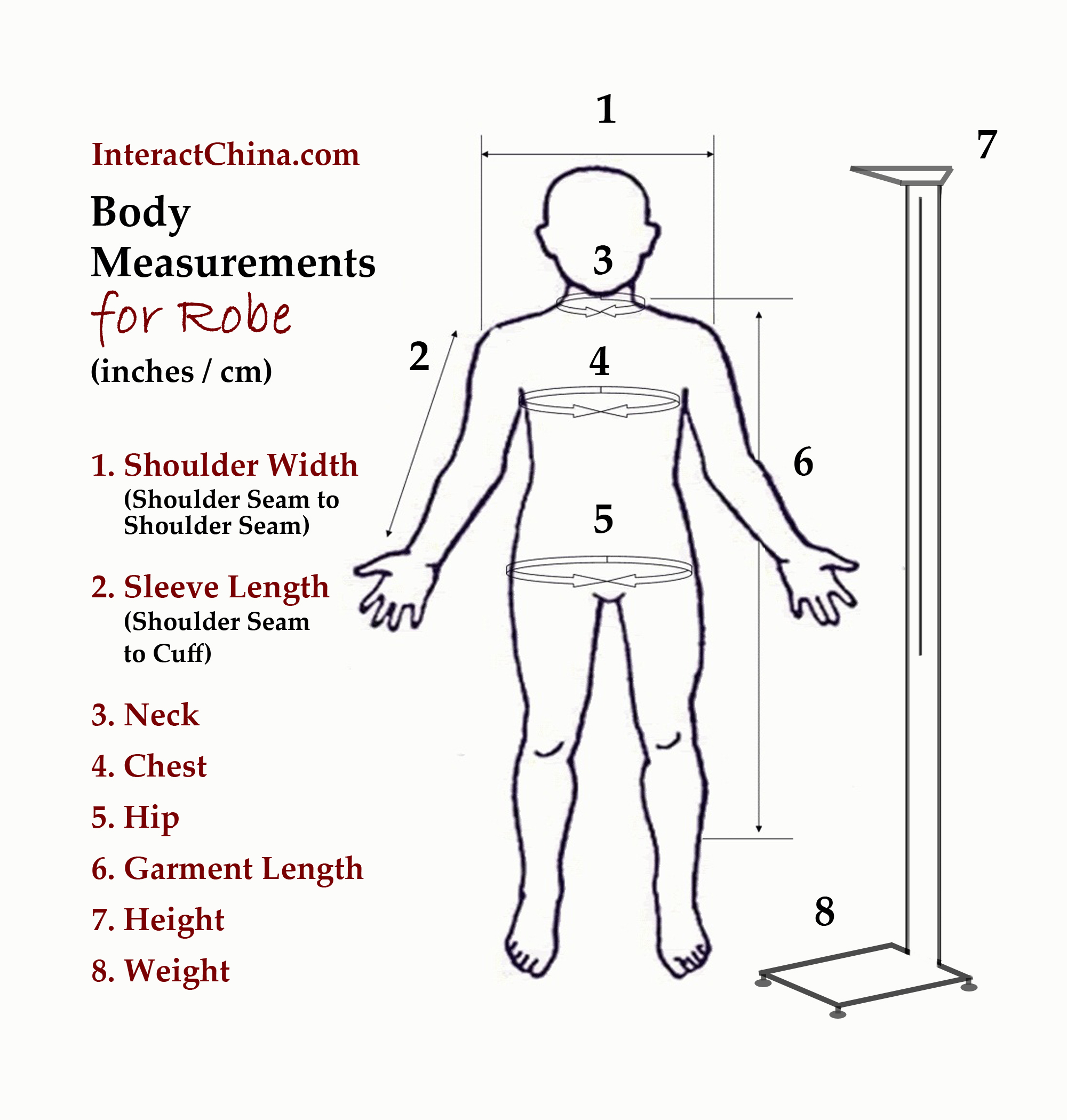 InteractChina.com

Body Measurements for Robe (inches / cm)

1. Shoulder Width (Shoulder Seam to Shoulder Seam)

2. Sleeve Length (Shoulder Seam to Cuff)

3. Neck

4. Chest

5. Hip

6. Garment Length

7. Height

8. Weight

1

7

3

2

4

6

5

8